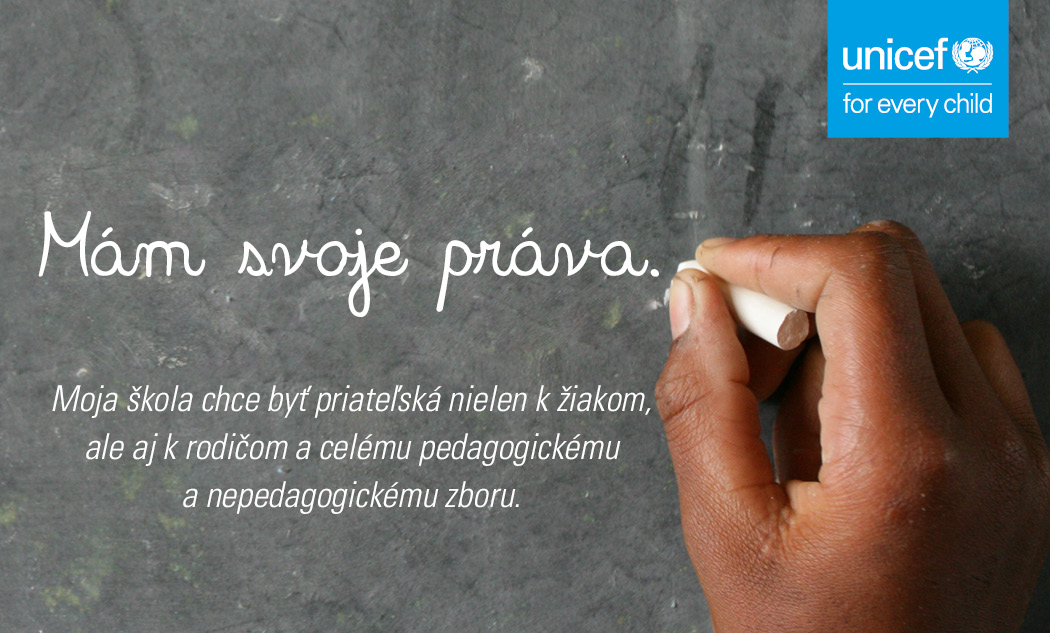 unicef
for every child

Mám svoje práva.

Moja škola chce byť priateľská nielen k žiakom, ale aj k rodičom a celému pedagogickému a nepedagogickému zboru.